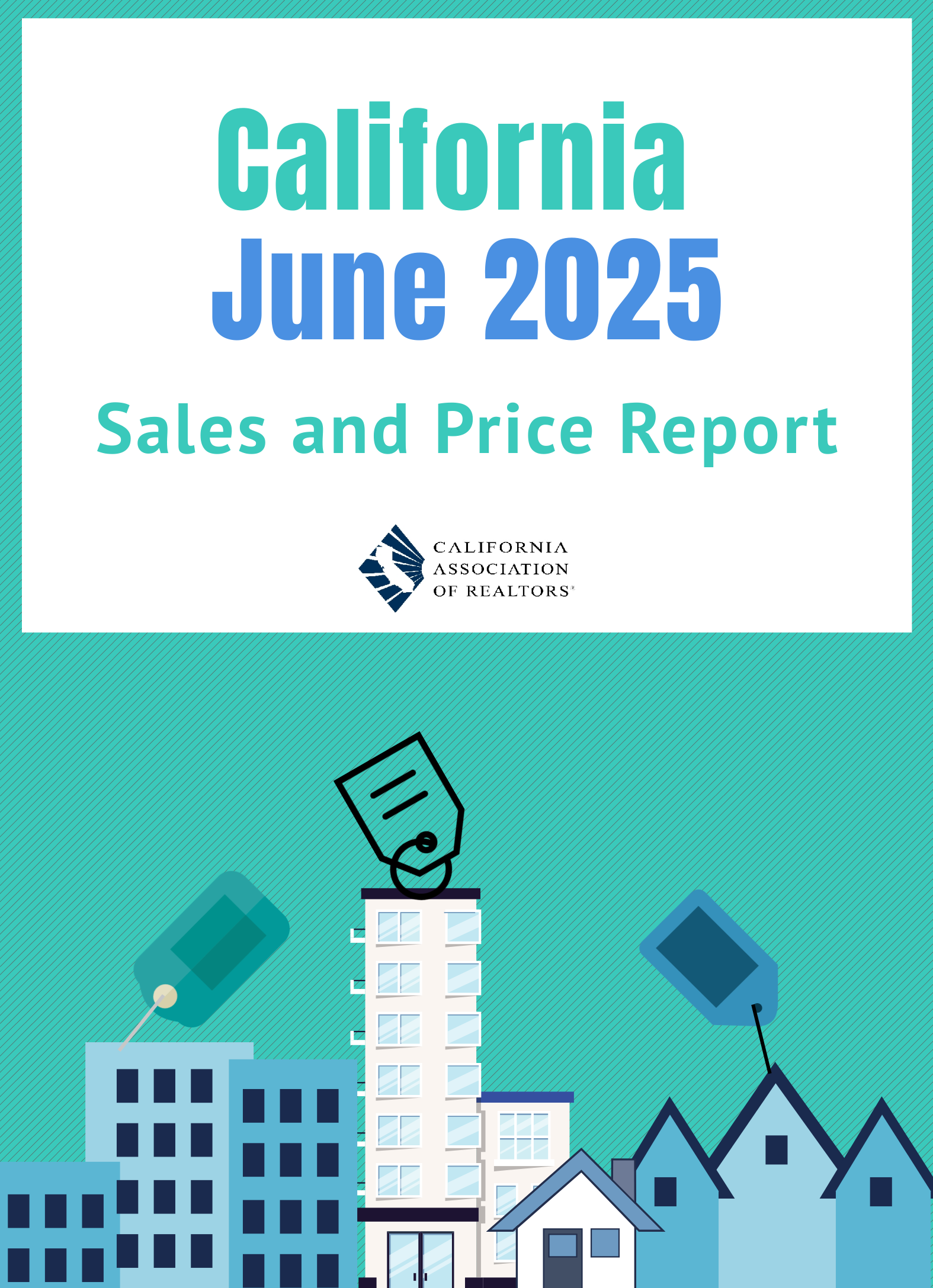 California
June 2025

Sales and Price Report

CALIFORNIA
ASSOCIATION
OF REALTORS®